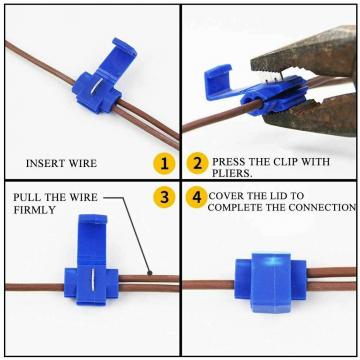 INSERT WIRE

1

2

PRESS THE CLIP WITH PLIERS.

PULL THE WIRE FIRMLY

3

4

COVER THE LID TO COMPLETE THE CONNECTION