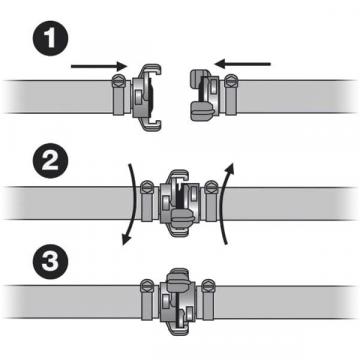 1

2

3